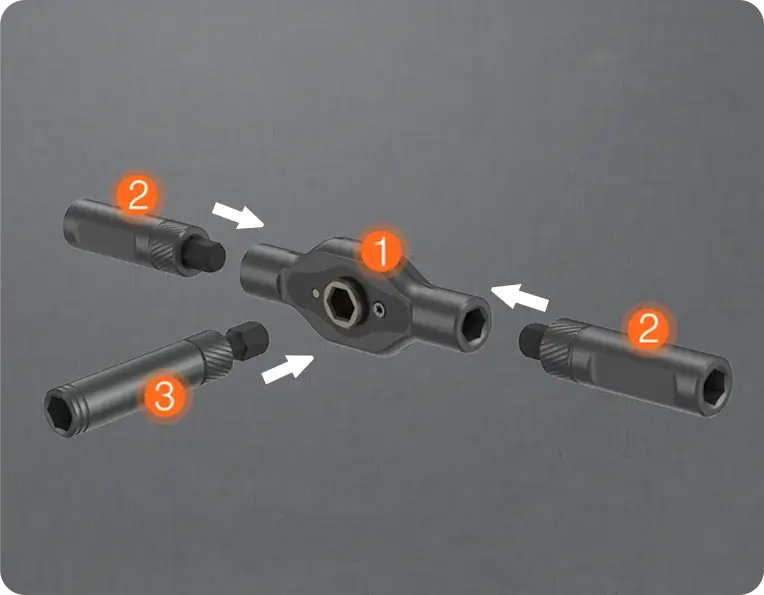 2
1
2
3